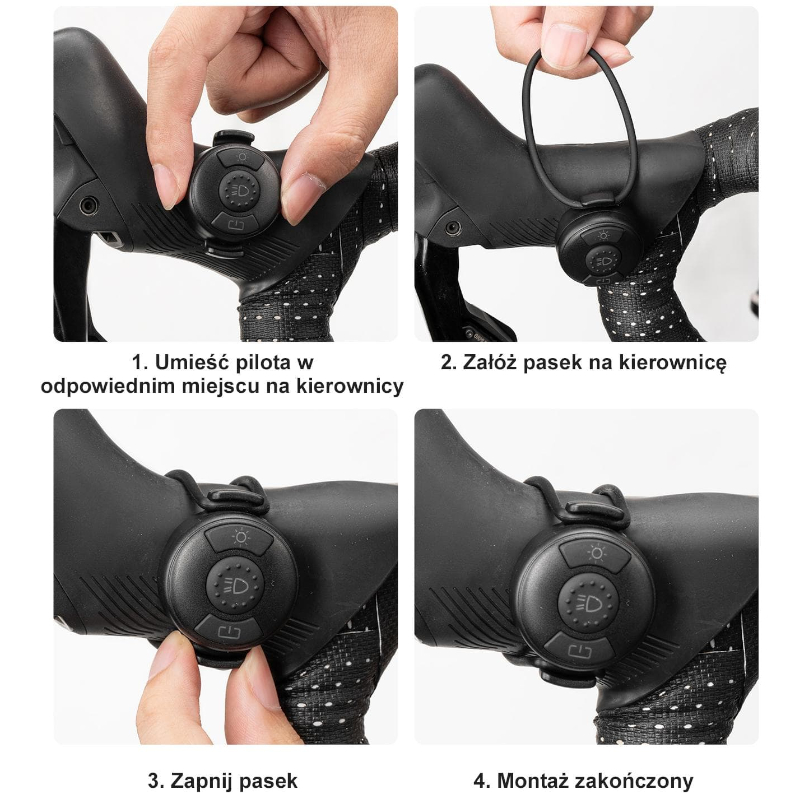 1. Umieść pilota w odpowiednim miejscu na kierownicy

2. Załóż pasek na kierownicę

3. Zapnij pasek

4. Montaż zakończony