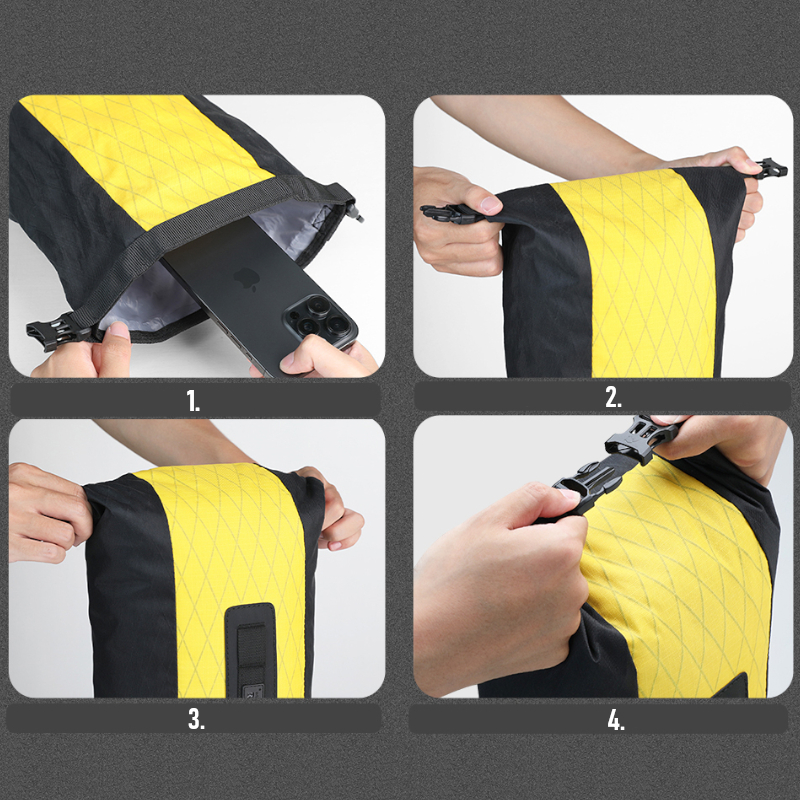 1.

2.

3.

4.