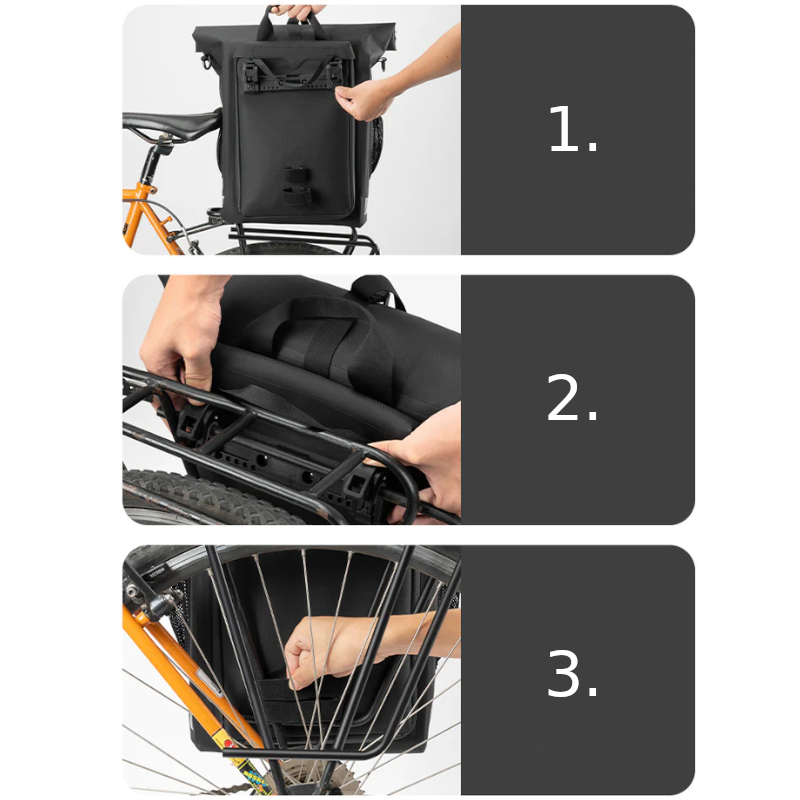 1.

2.

3.